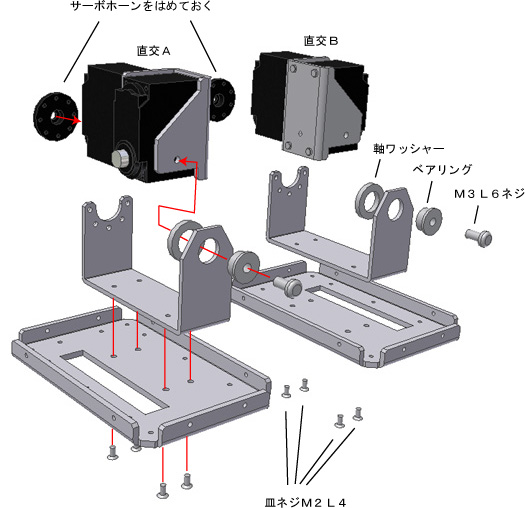 サーボホーンをはめておく

直交A

直交B

軸ワッシャー

ベアリング

M３L６ネジ

皿ネジM２L４